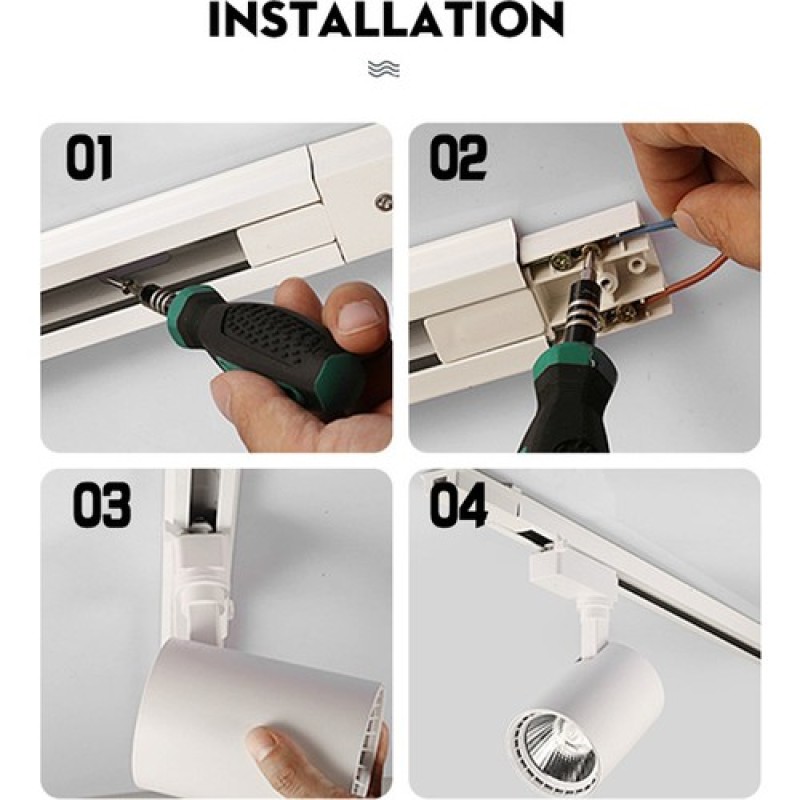 INSTALLATION

01

02

03

04