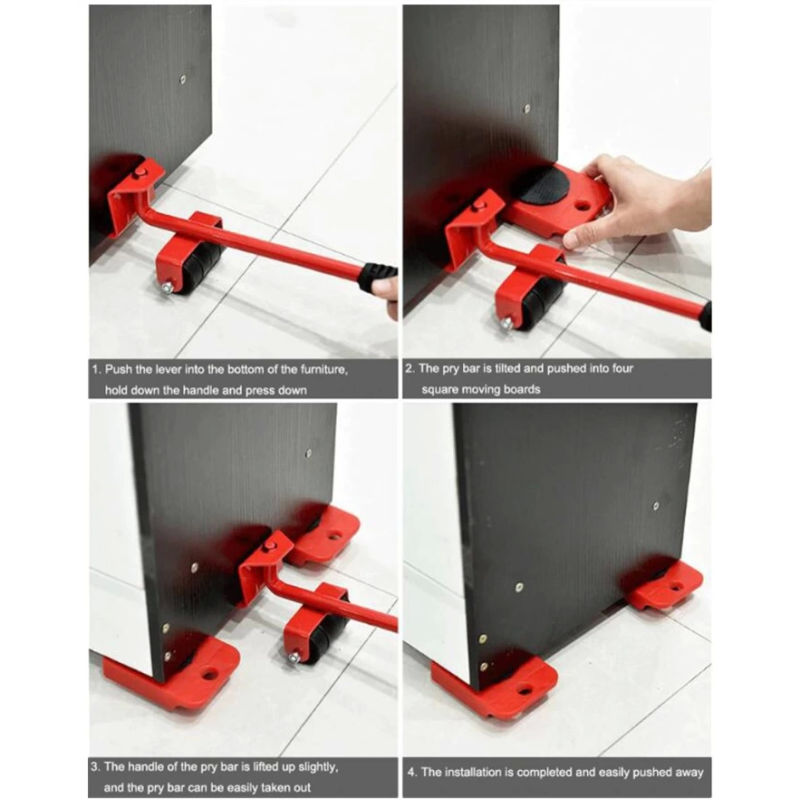 1. Push the lever into the bottom of the furniture, hold down the handle and press down

2. The pry bar is tilted and pushed into four square moving boards

3. The handle of the pry bar is lifted up slightly, and the pry bar can be easily taken out

4. The installation is completed and easily pushed away