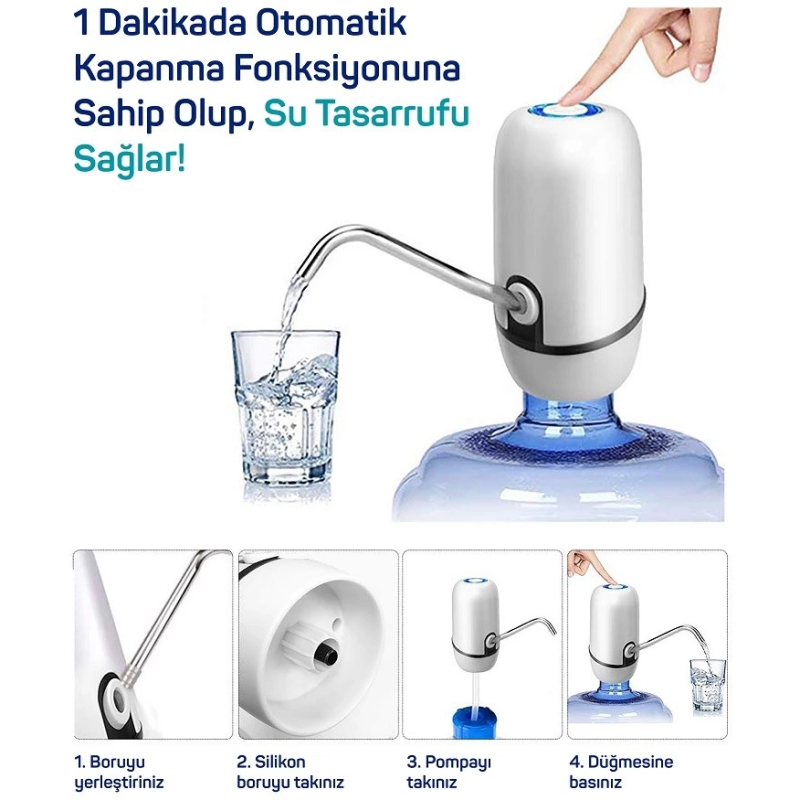 1 Dakikada Otomatik Kapanma Fonksiyonuna Sahip Olup, Su Tasarrufu Sağlar!

1. Boruyu yerleştiriniz

2. Silikon boruyu takınız

3. Pompayı takınız

4. Düğmesine basınız